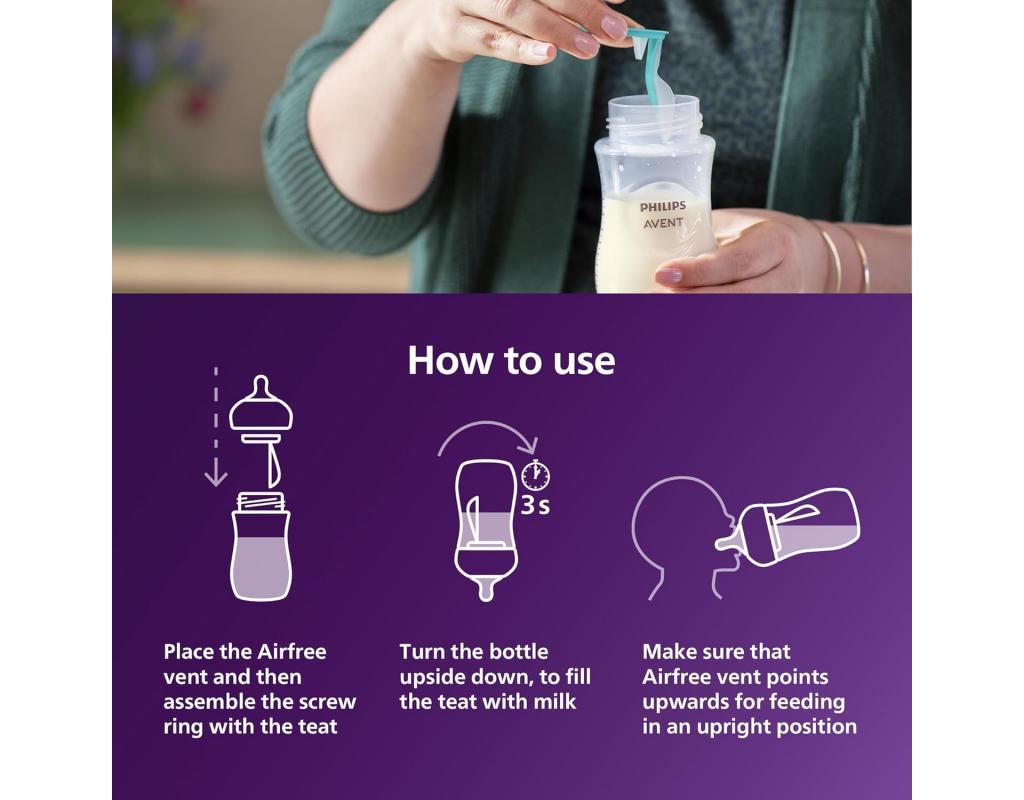 PHILIPS
AVENT

How to use

3s

Place the Airfree vent and then assemble the screw ring with the teat

Turn the bottle upside down, to fill the teat with milk

Make sure that Airfree vent points upwards for feeding in an upright position