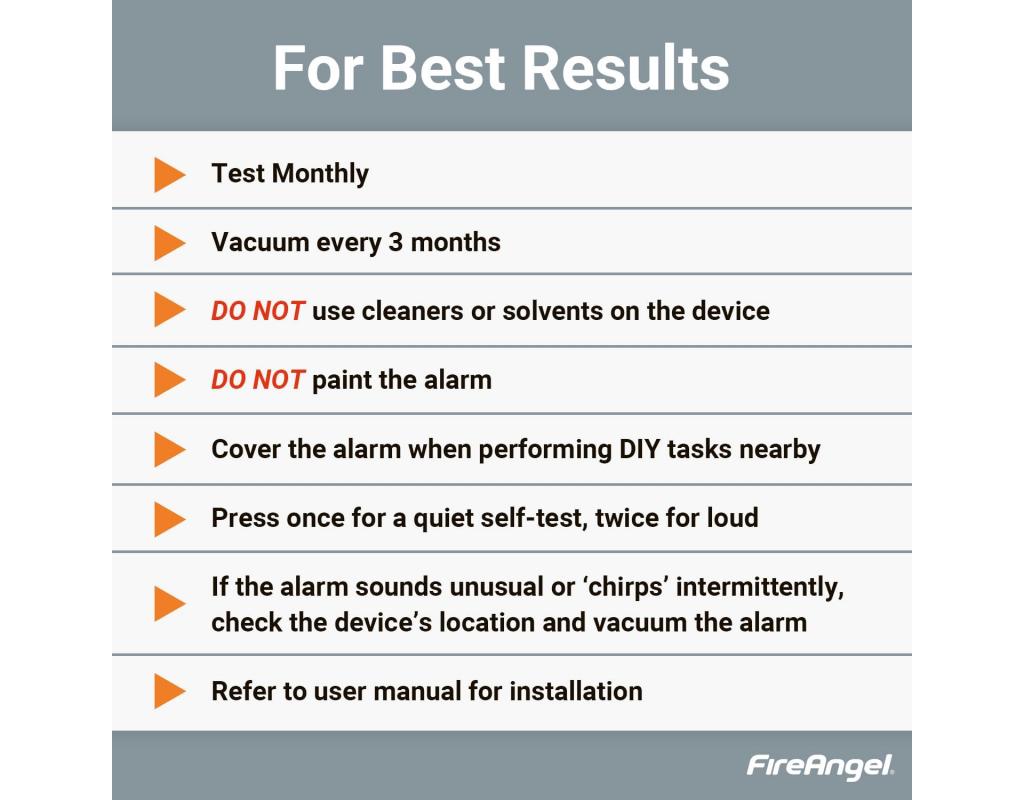 For Best Results

Test Monthly

Vacuum every 3 months

DO NOT use cleaners or solvents on the device

DO NOT paint the alarm

Cover the alarm when performing DIY tasks nearby

Press once for a quiet self-test, twice for loud

If the alarm sounds unusual or ‘chirps’ intermittently, check the device’s location and vacuum the alarm

Refer to user manual for installation

FireAngel.