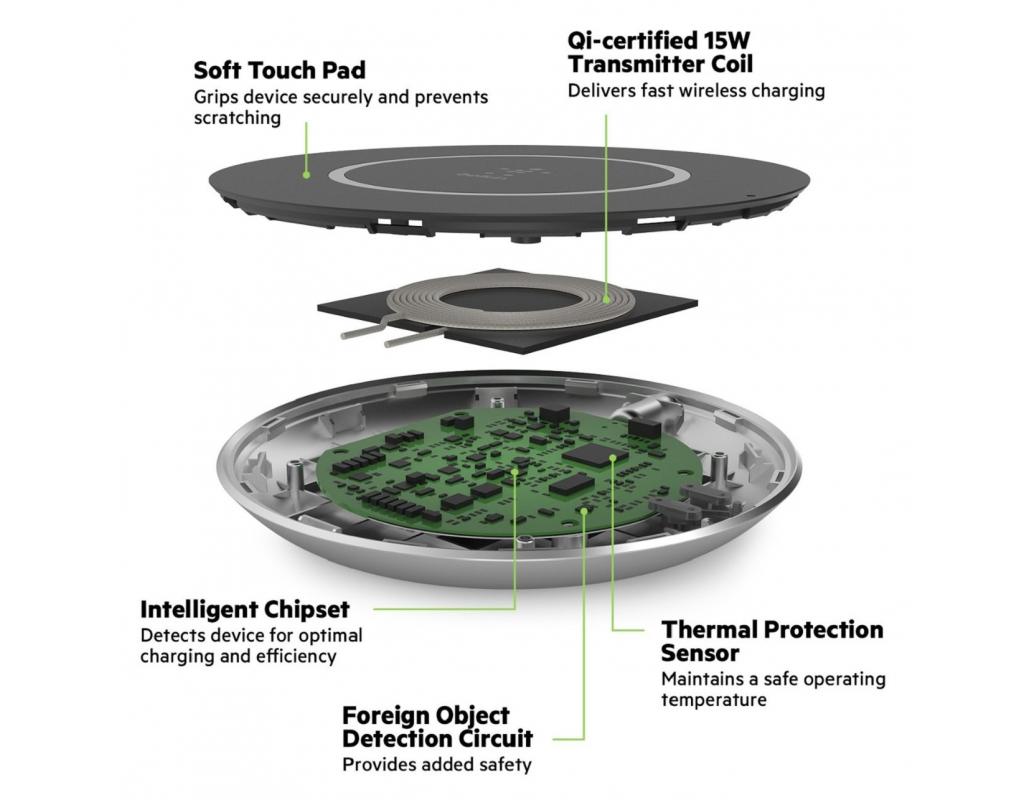 Soft Touch Pad
Grips device securely and prevents scratching

Qi-certified 15W Transmitter Coil
Delivers fast wireless charging

Intelligent Chipset
Detects device for optimal charging and efficiency

Thermal Protection Sensor
Maintains a safe operating temperature

Foreign Object Detection Circuit
Provides added safety